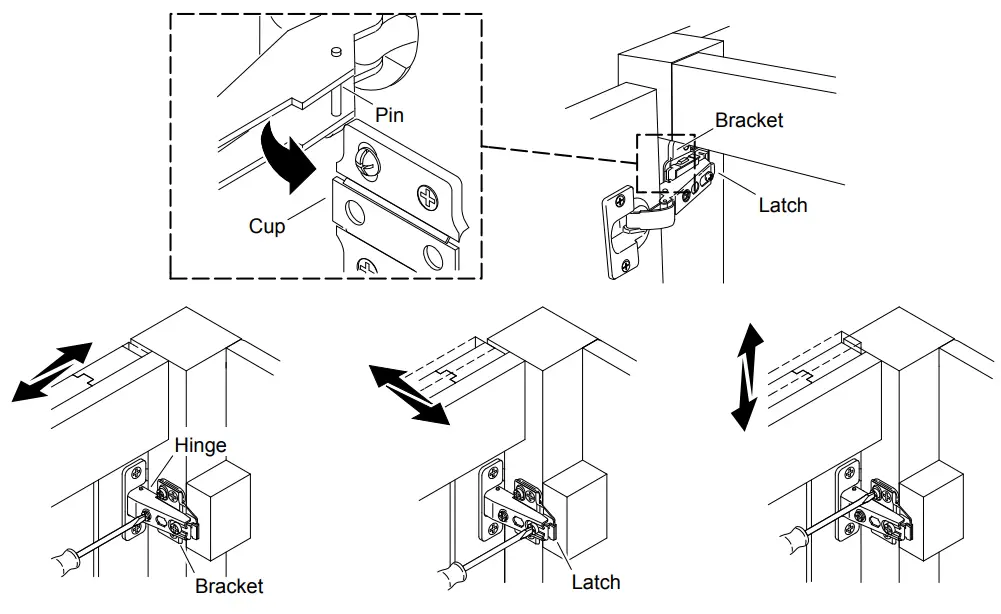 Pin
Cup
Bracket
Latch
Hinge
Bracket
Latch