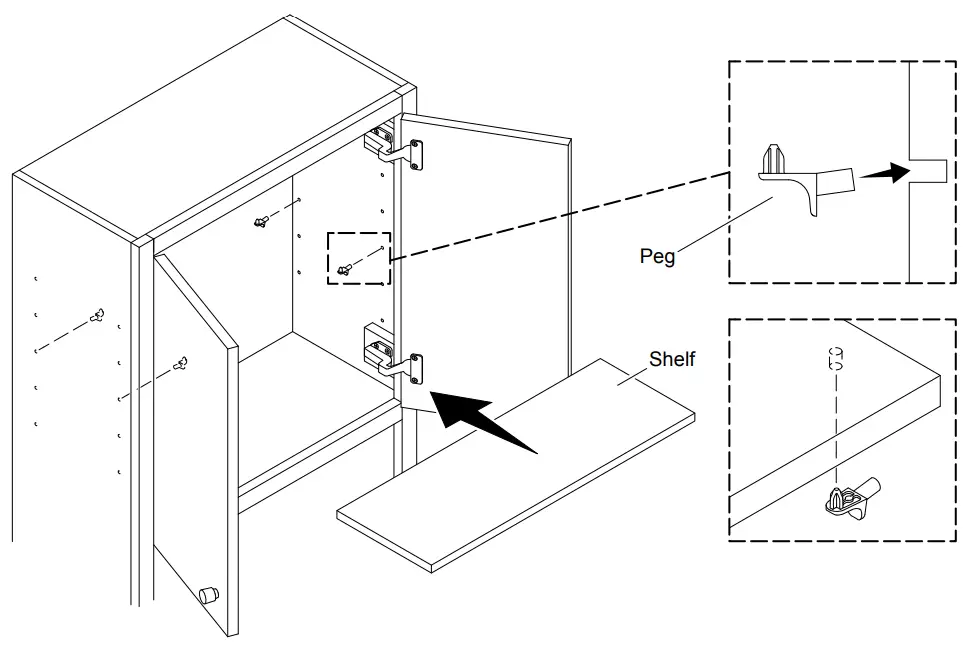 Peg

Shelf