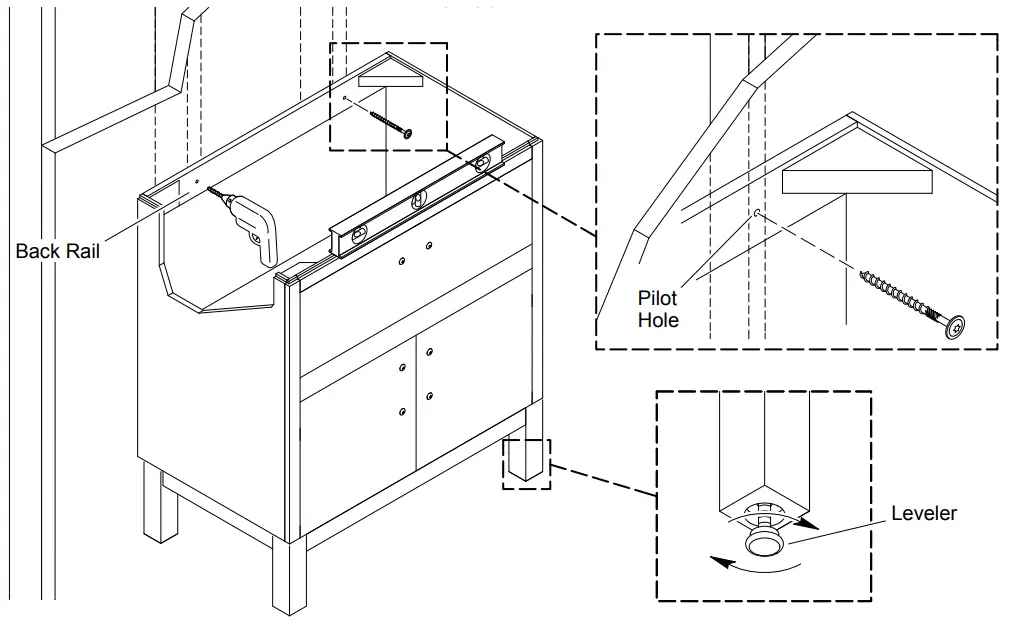 Back Rail

Pilot Hole

Leveler