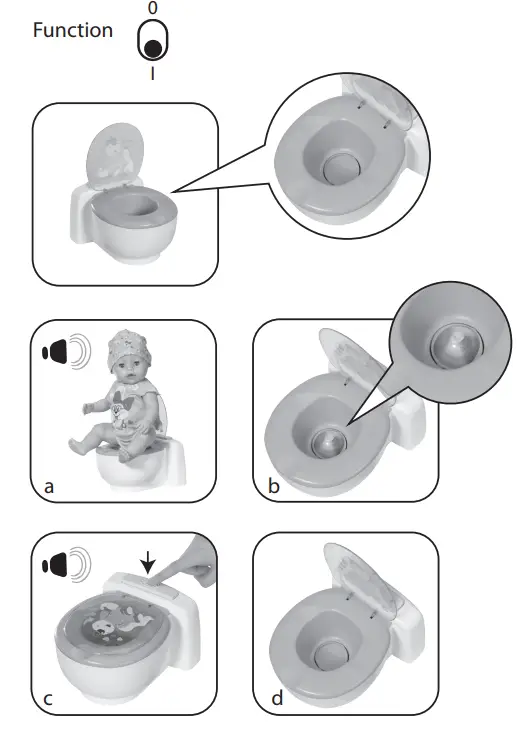 Function 0 I

a

b

c

d