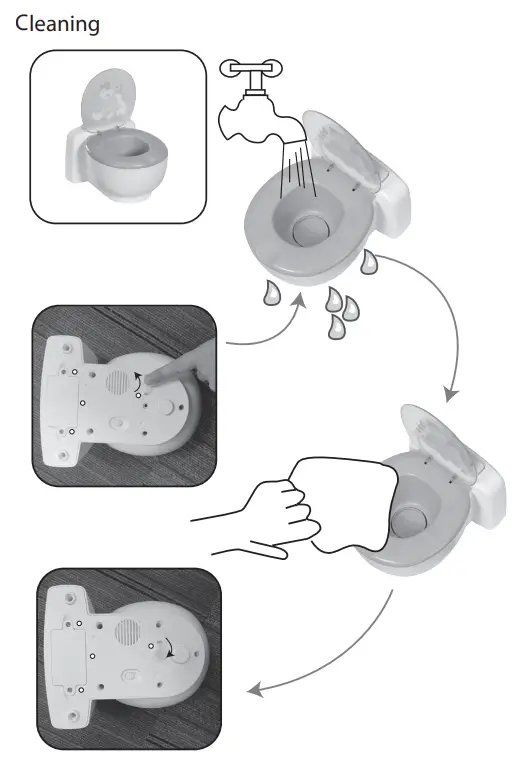 Cleaning