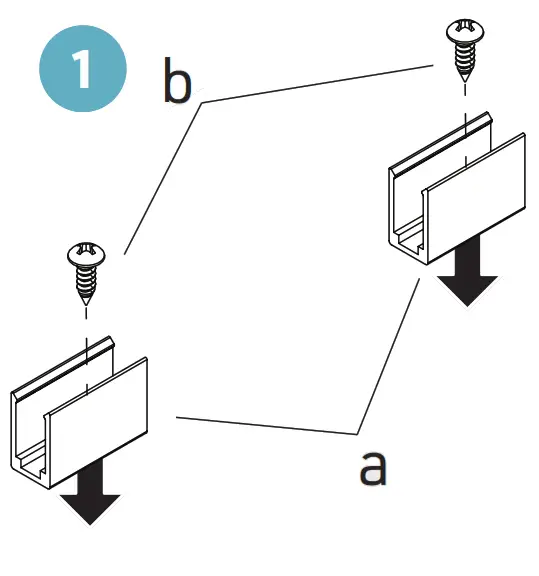 1

b

a