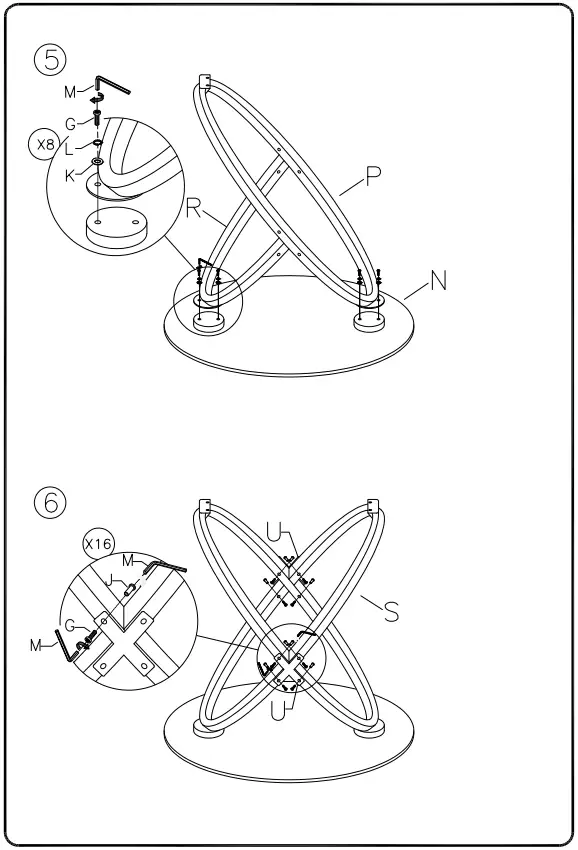 5

M

G

X8

L

K

R

P

N

6

X16

M

J

G

M

U

S

U