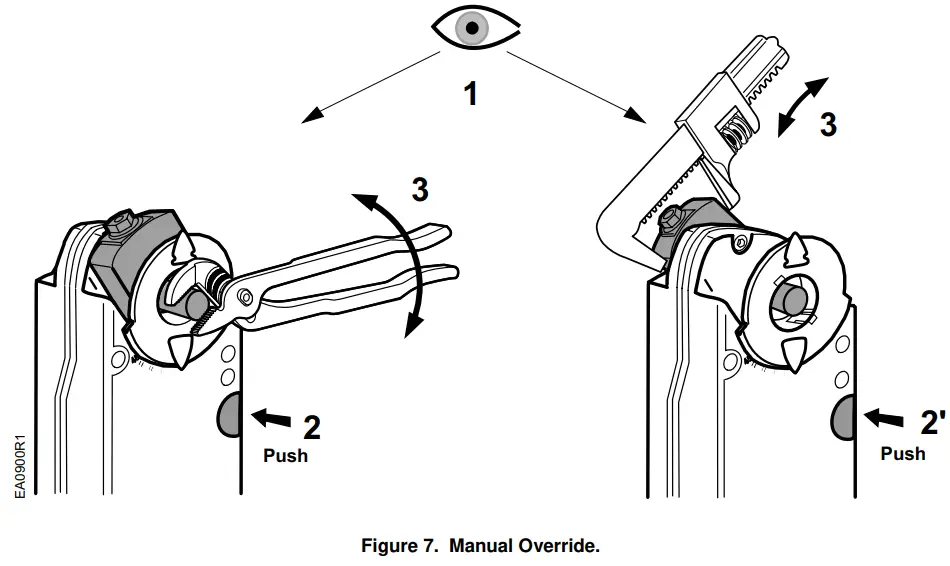 1

3

3

2
Push

2'
Push

EA0900R1

Figure 7. Manual Override.