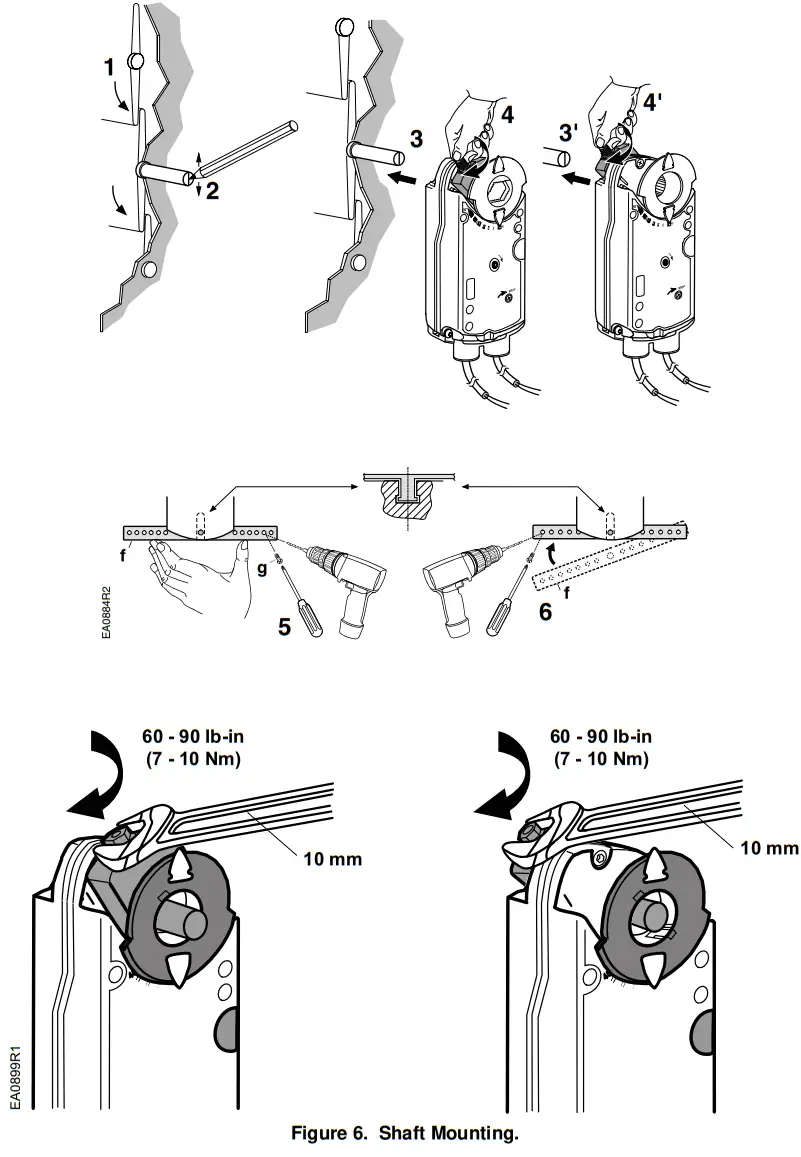 1
2
3
4
3'
4'

f
g
5
6
f
EA0884R2

60 - 90 lb-in
(7 - 10 Nm)
10 mm

60 - 90 lb-in
(7 - 10 Nm)
10 mm

EA0899R1

Figure 6. Shaft Mounting.