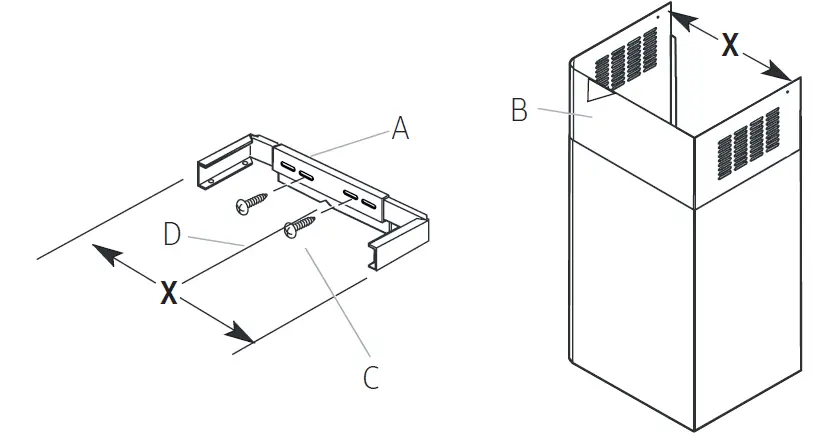 A
D
X
C
B
X