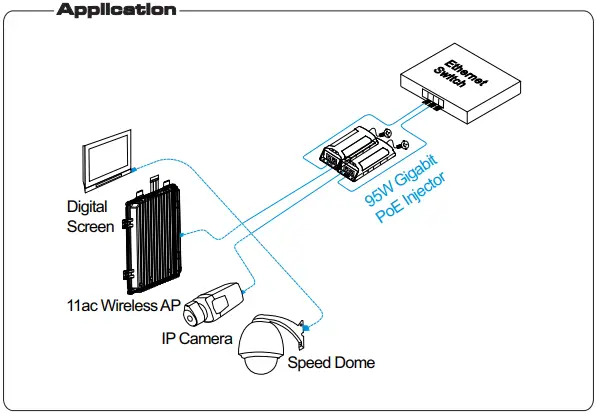 Application

Ethernet Switch

95W Gigabit PoE Injector

Digital Screen

11ac Wireless AP

IP Camera

Speed Dome