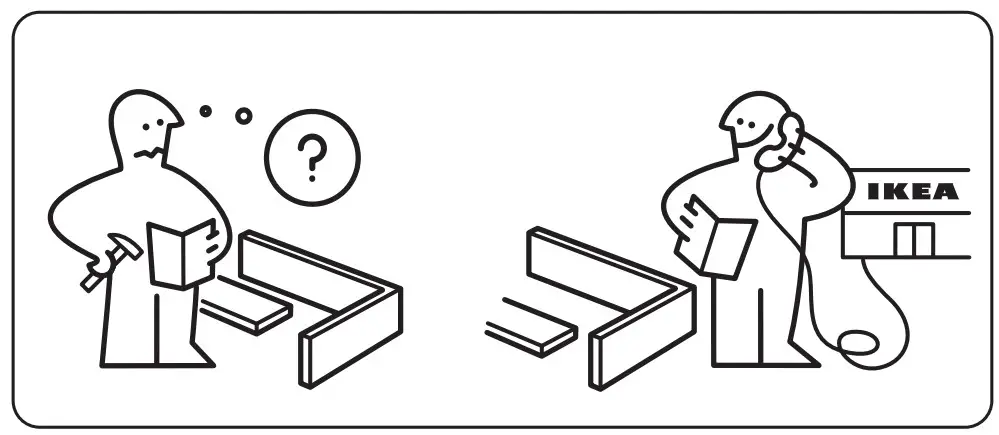 ?

IKEA