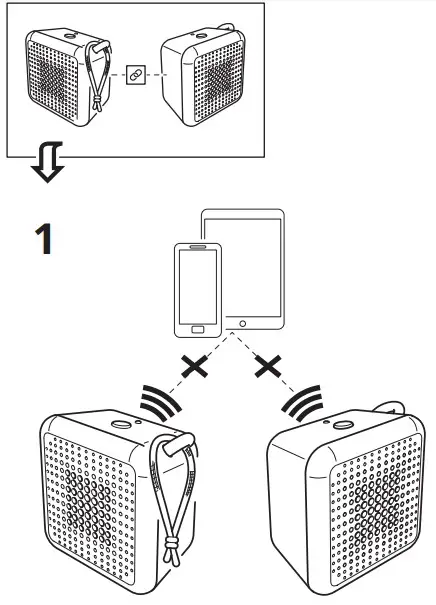 1