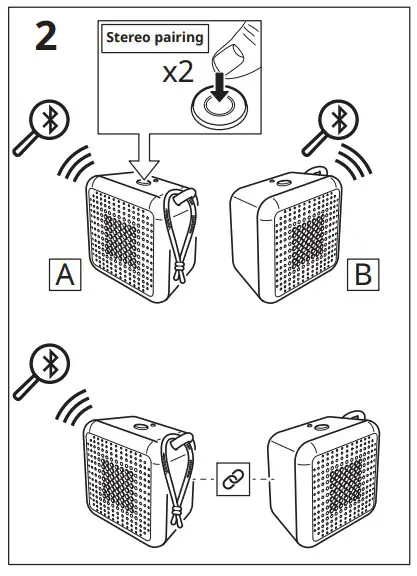 2

Stereo pairing

x2

A

B