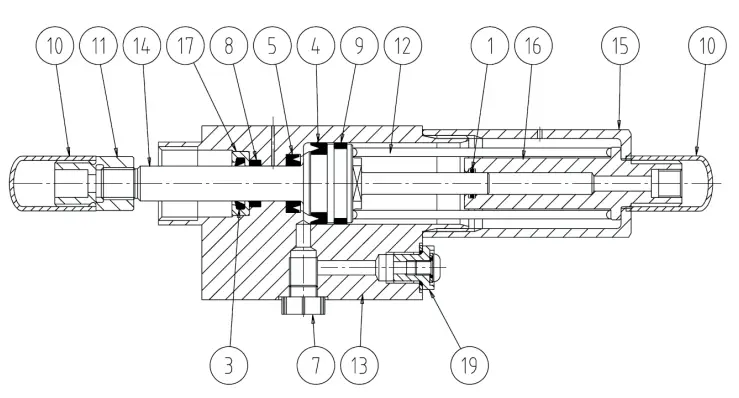 10
11
14
17
8
5
4
9
12
1
16
15
10
3
7
13
19