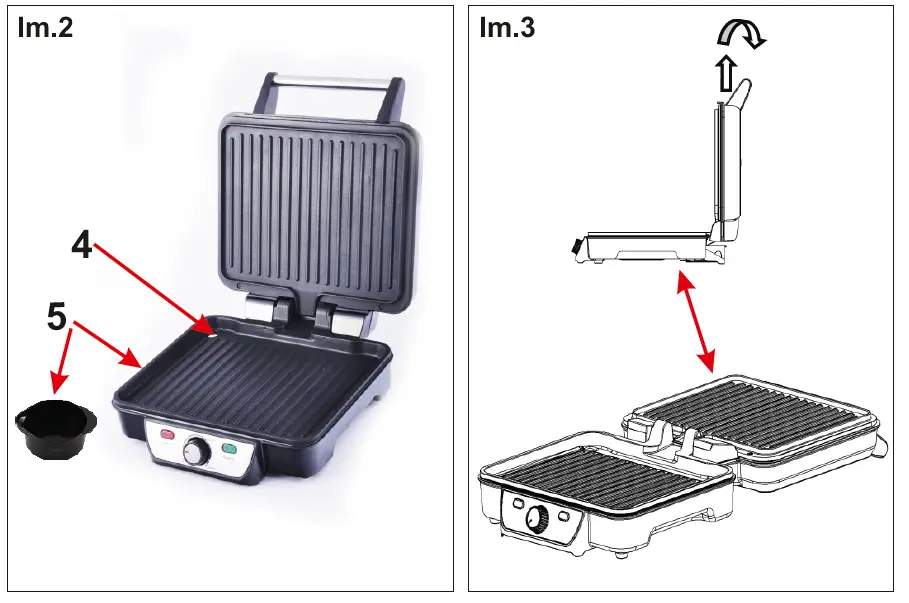 Im.2

4

5

Im.3