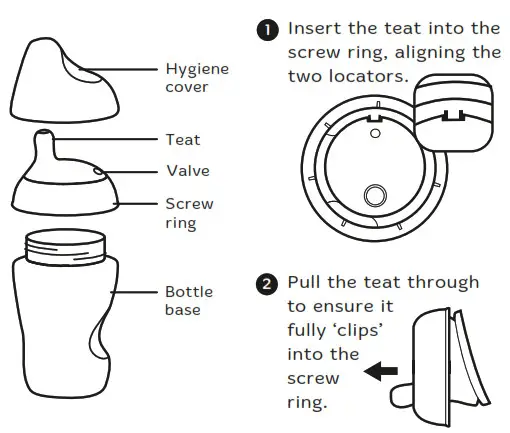 Hygiene cover

Teat

Valve

Screw ring

Bottle base

1 Insert the teat into the screw ring, aligning the two locators.

2 Pull the teat through to ensure it fully ‘clips’ into the screw ring.