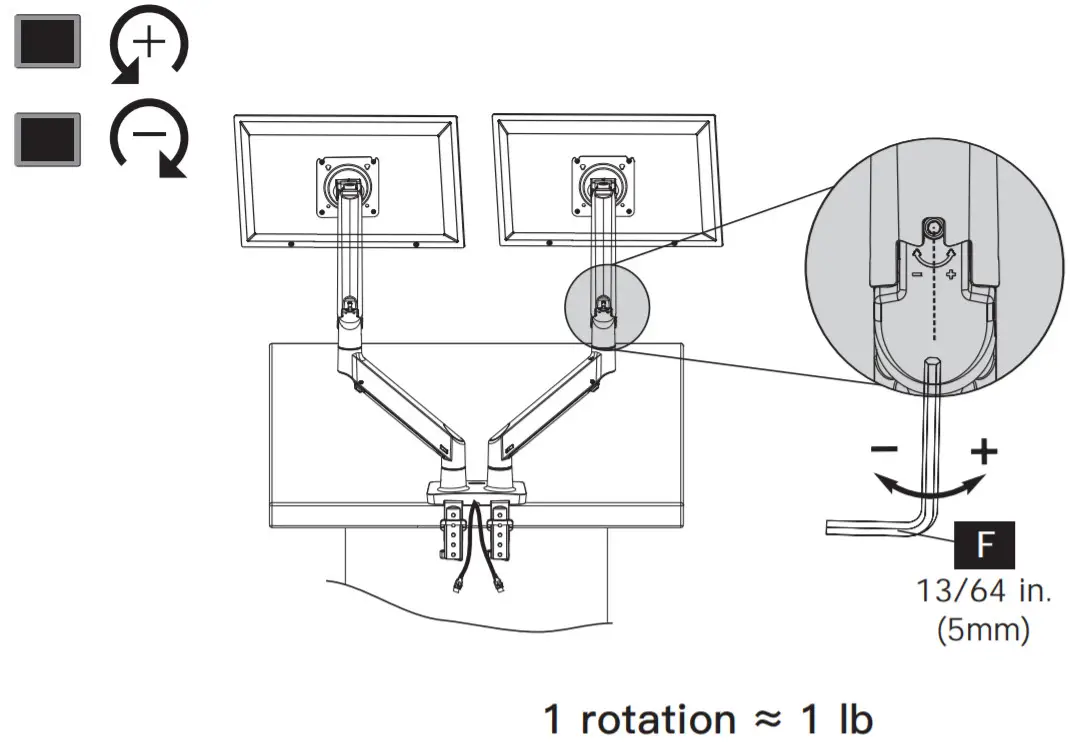 +

−

−
+

−
+

F
13/64 in.
(5mm)

1 rotation ≈ 1 lb