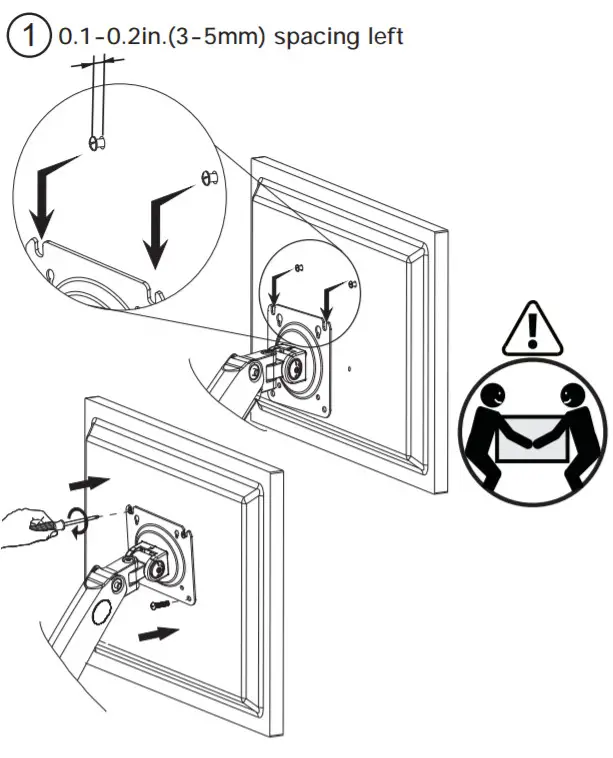 1 0.1-0.2in.(3-5mm) spacing left