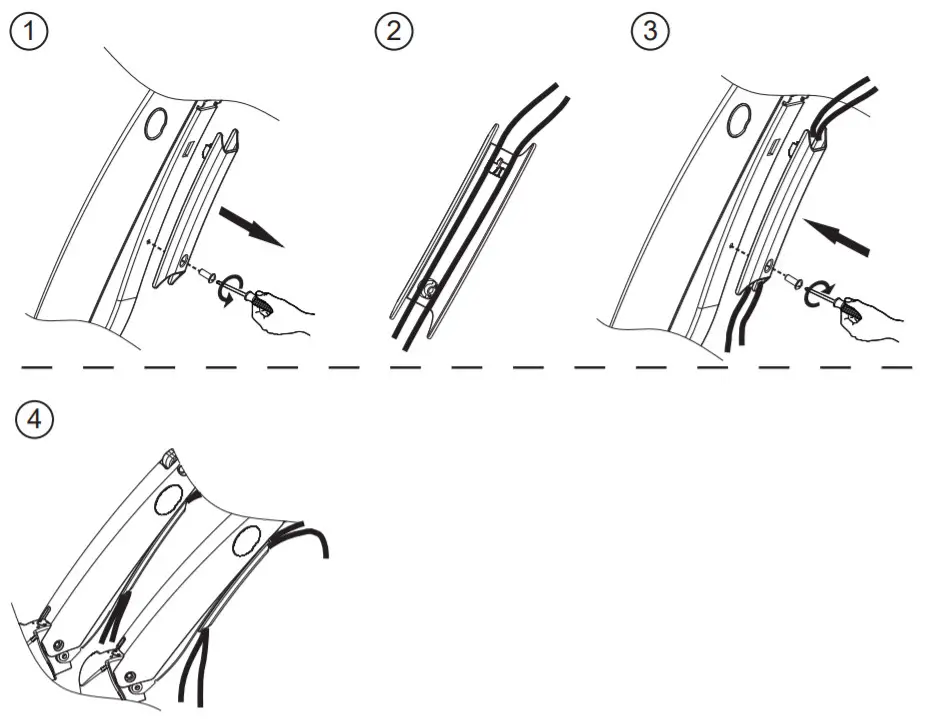 1

2

3

4