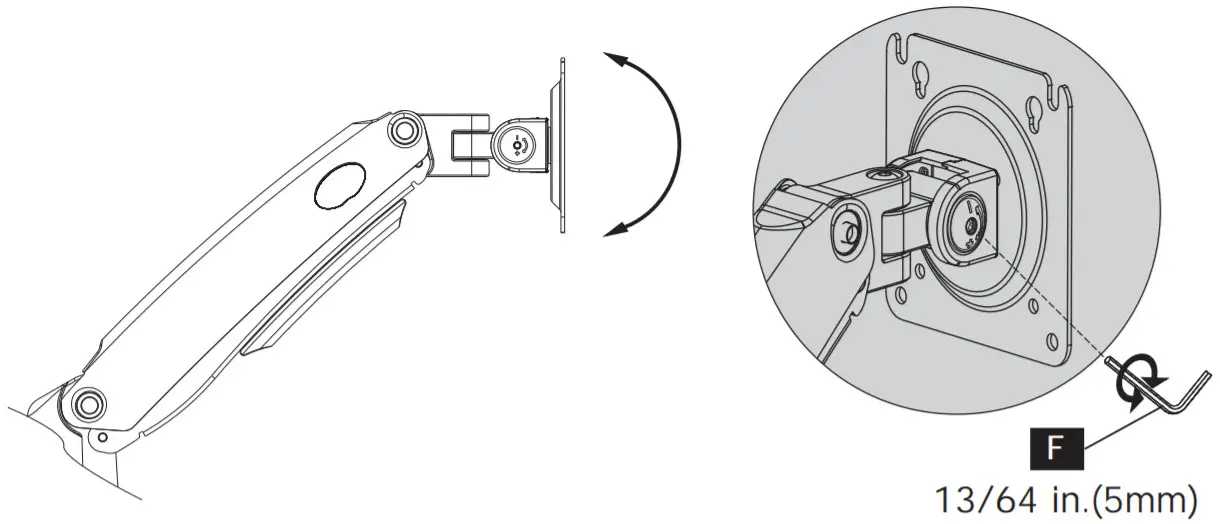 F

13/64 in.(5mm)