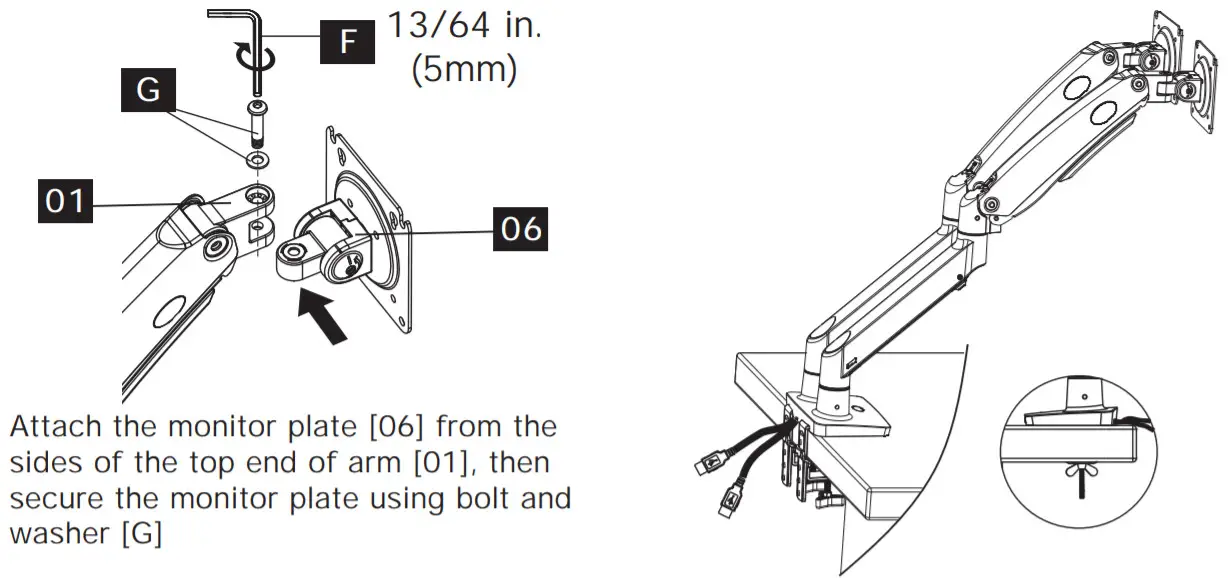 F
13/64 in.
(5mm)

G

01

06

Attach the monitor plate [06] from the sides of the top end of arm [01], then secure the monitor plate using bolt and washer [G]