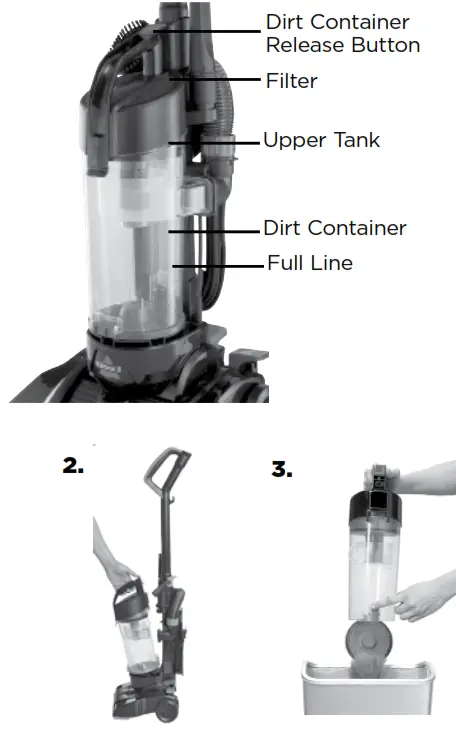 Dirt Container Release Button
Filter
Upper Tank
Dirt Container
Full Line

2.

3.