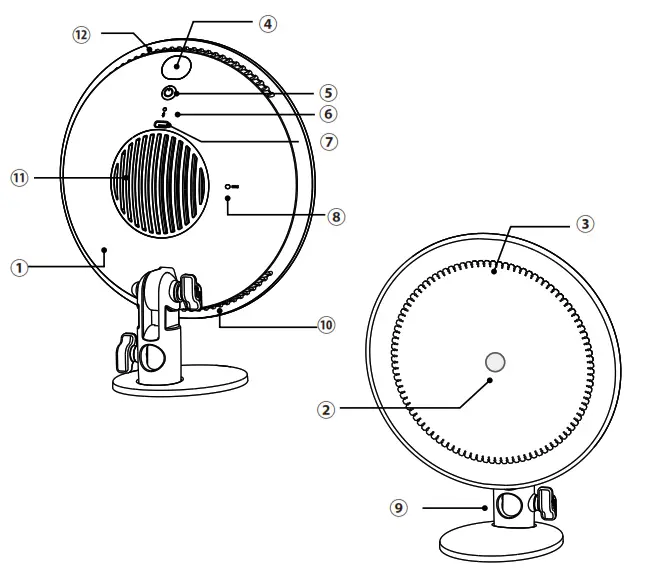 ⑫
④
⑤
⑥
⑦
⑪
⑧
①
⑩
③
②
⑨