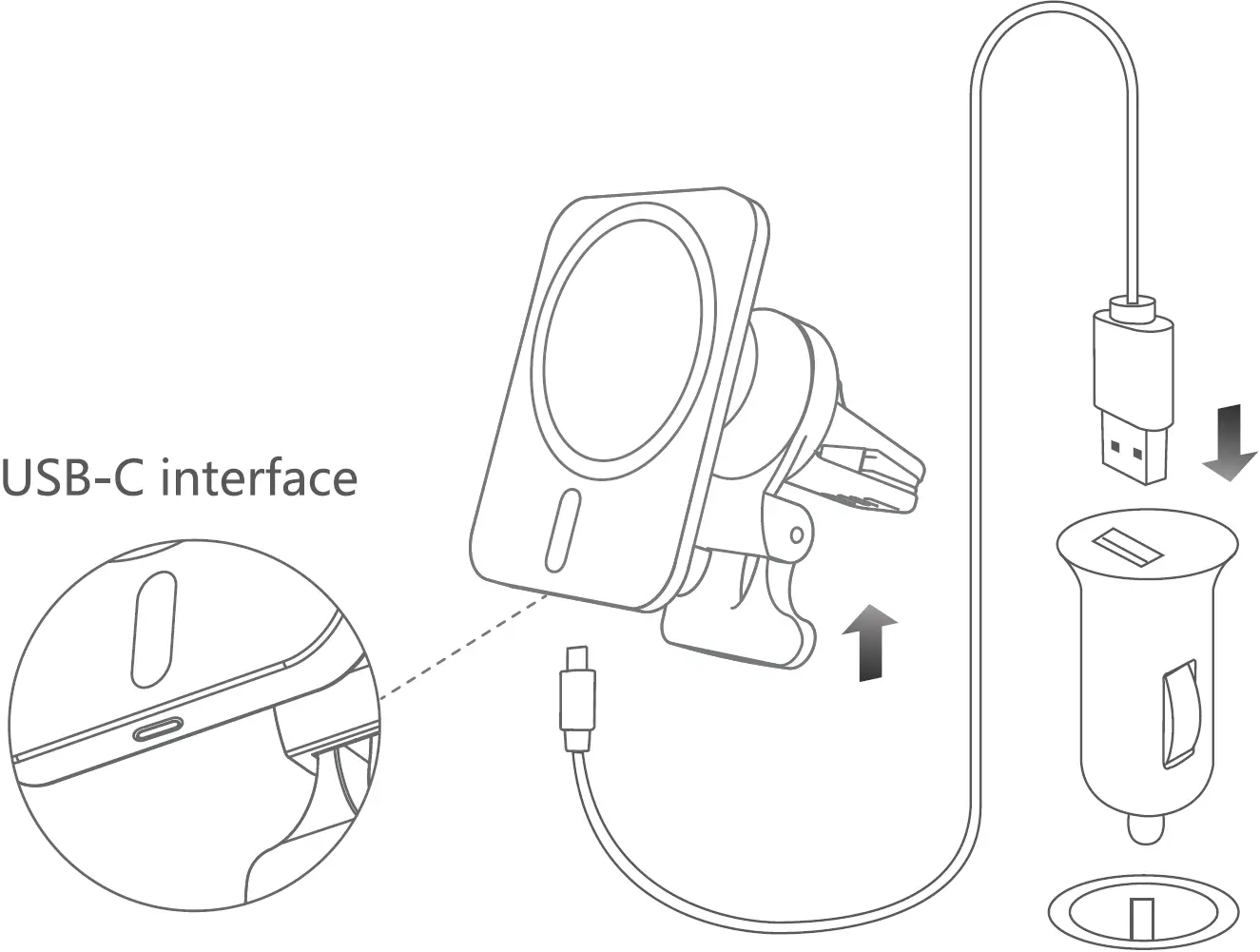 USB-C interface