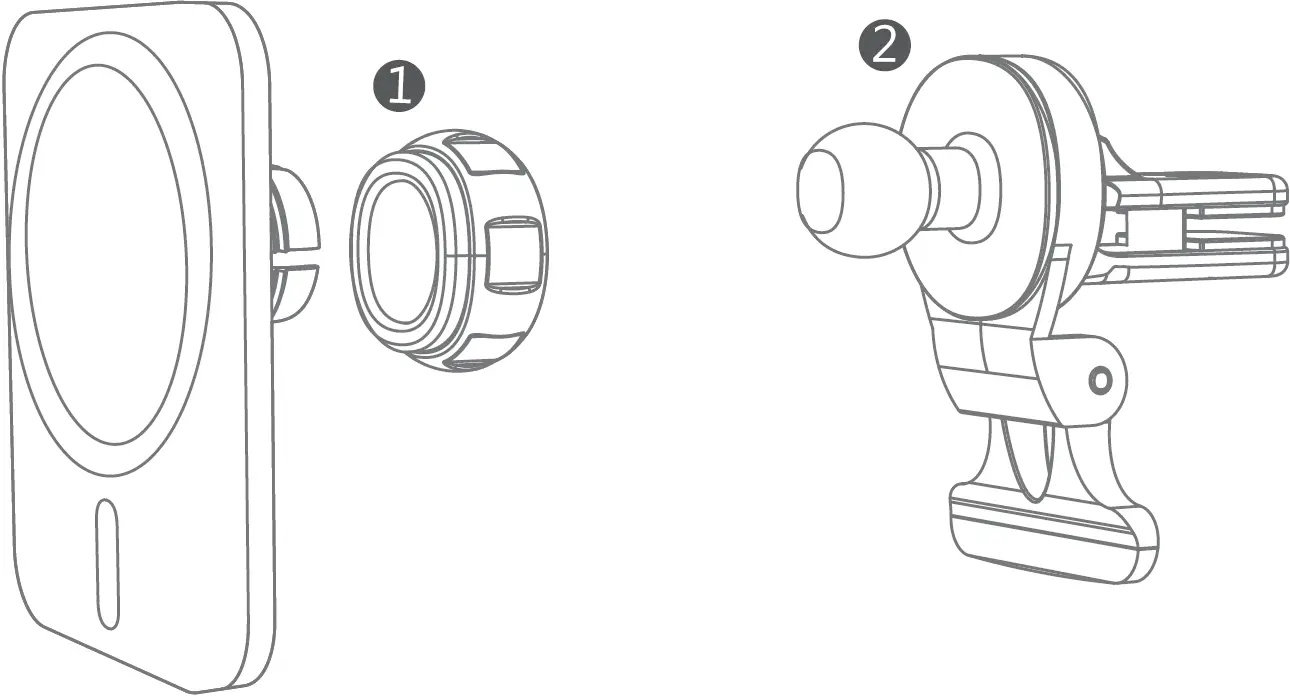 1

2