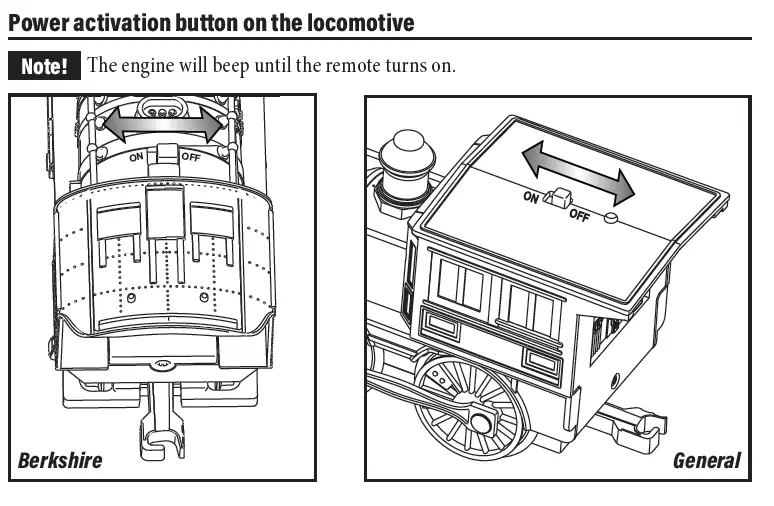 Power activation button on the locomotive

Note! The engine will beep until the remote turns on.

ON OFF

Berkshire

ON OFF

General