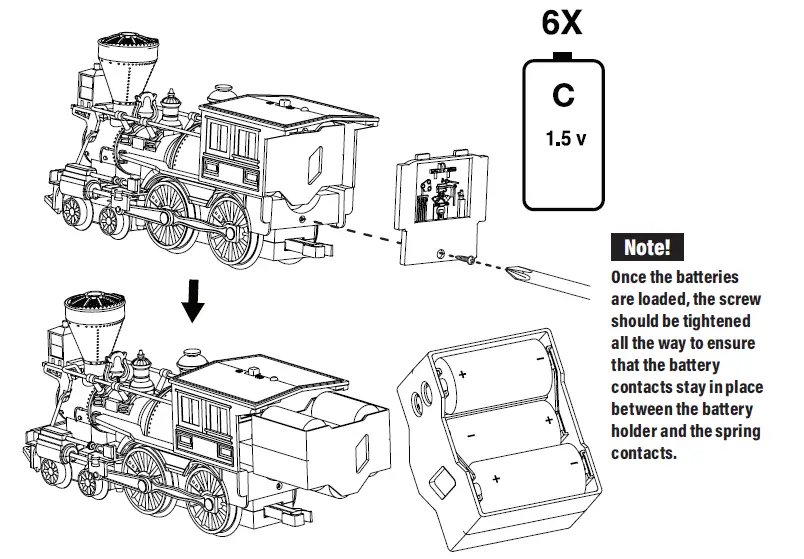 6X

C

1.5 v

Note!

Once the batteries are loaded, the screw should be tightened all the way to ensure that the battery contacts stay in place between the battery holder and the spring contacts.

+
−
−
+
+
−