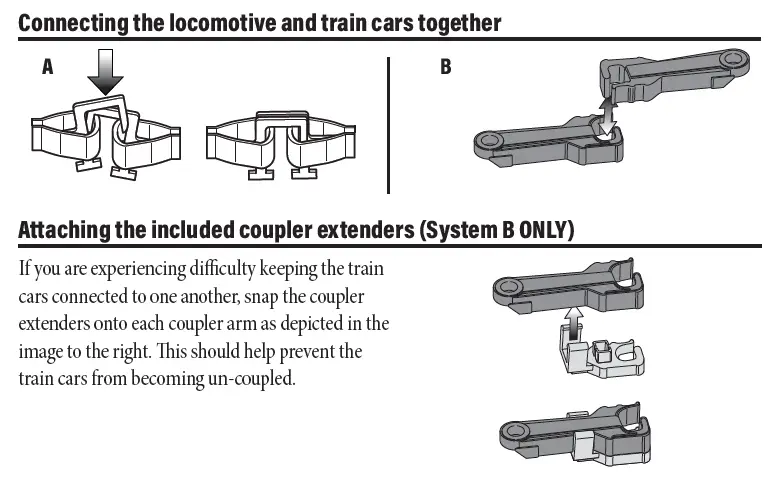 Connecting the locomotive and train cars together

A

B

Attaching the included coupler extenders (System B ONLY)

If you are experiencing difficulty keeping the train cars connected to one another, snap the coupler extenders onto each coupler arm as depicted in the image to the right. This should help prevent the train cars from becoming un-coupled.