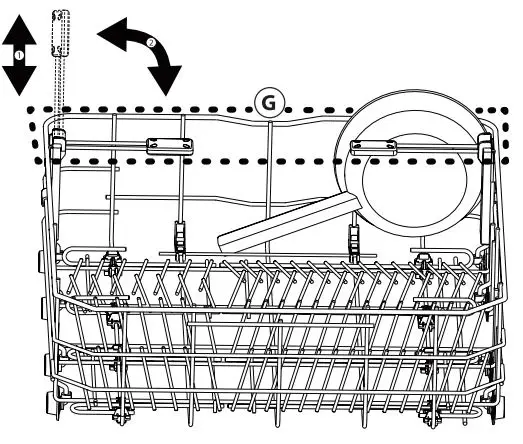 1
2
G