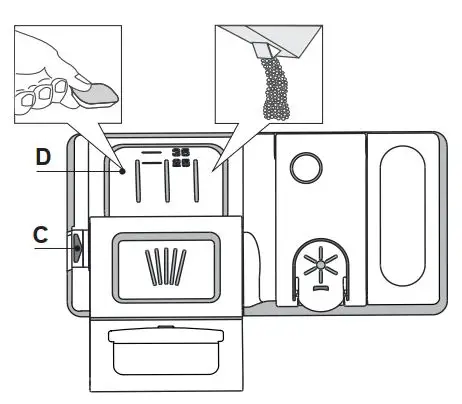 D
35
25
C