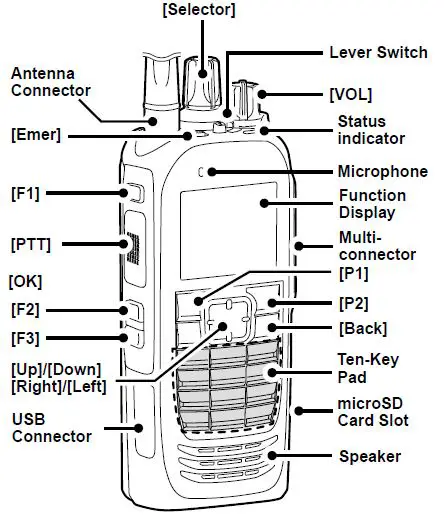 [Selector]

Lever Switch

Antenna Connector

[VOL]

Status indicator

[Emer]

Microphone

[F1]

Function Display

[PTT]

Multi-connector

[OK]

[P1]

[F2]

[P2]

[F3]

[Back]

[Up]/[Down]
[Right]/[Left]

Ten-Key Pad

USB Connector

microSD Card Slot

Speaker