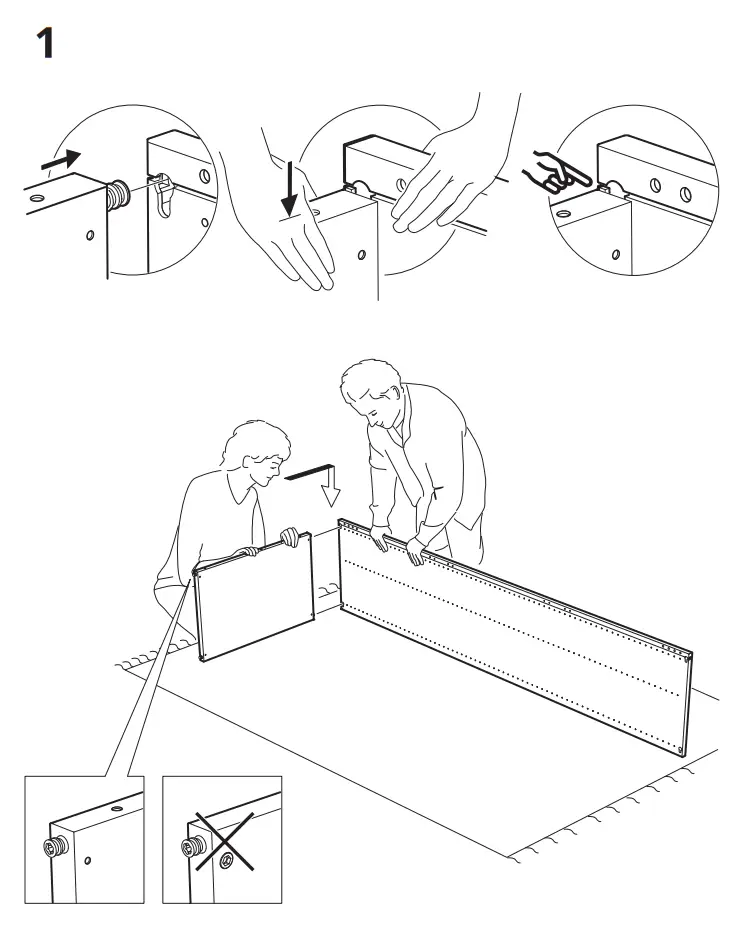 1