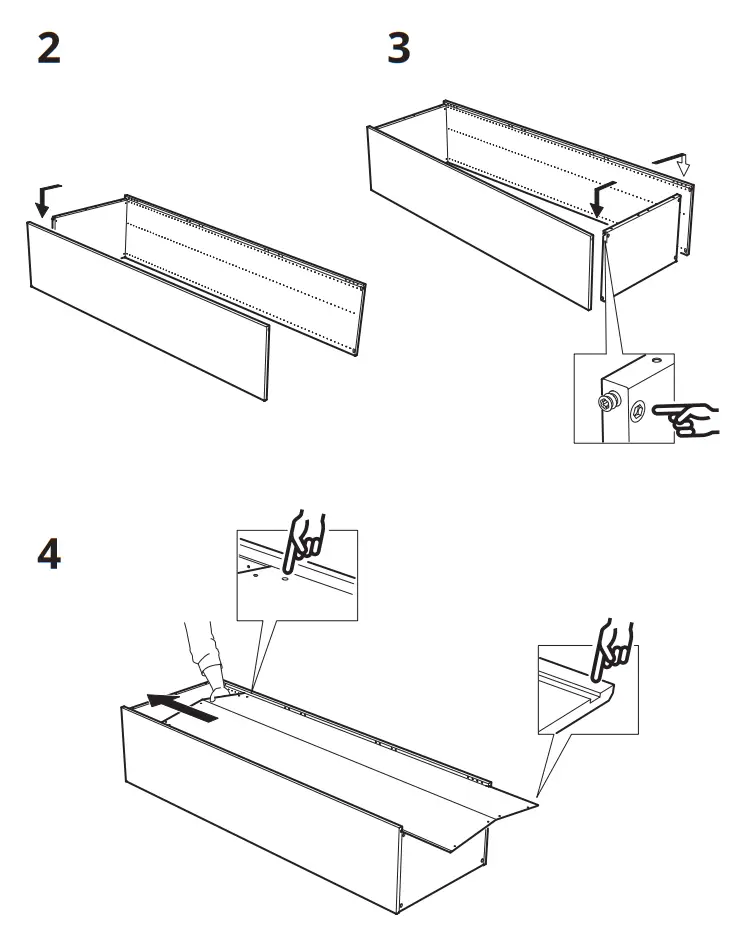 2

3

4