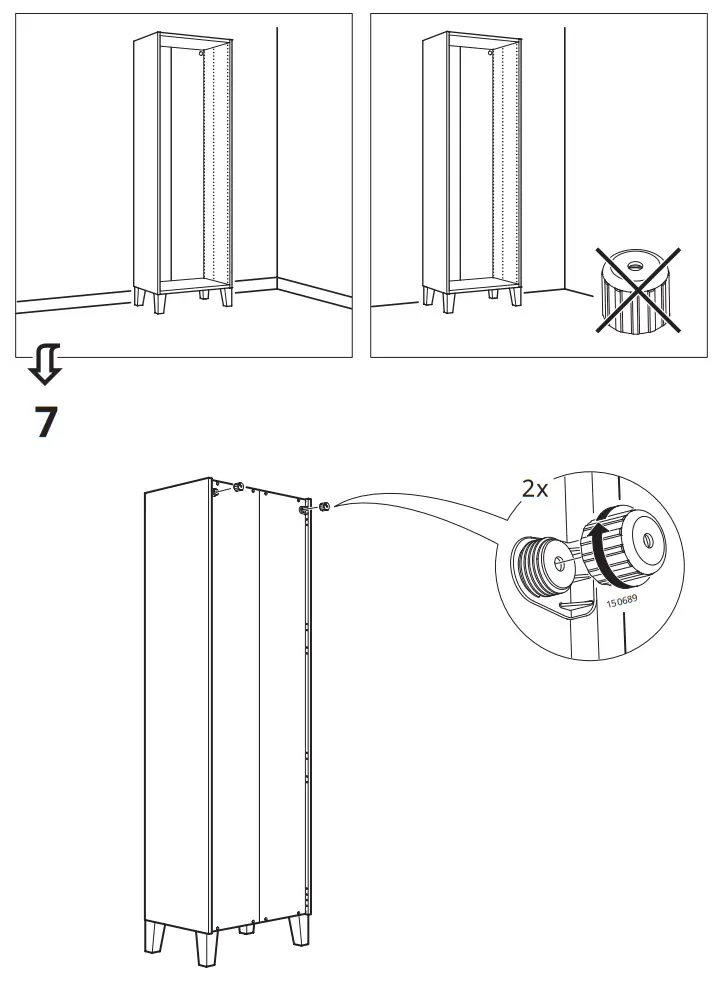 7

2x

150689