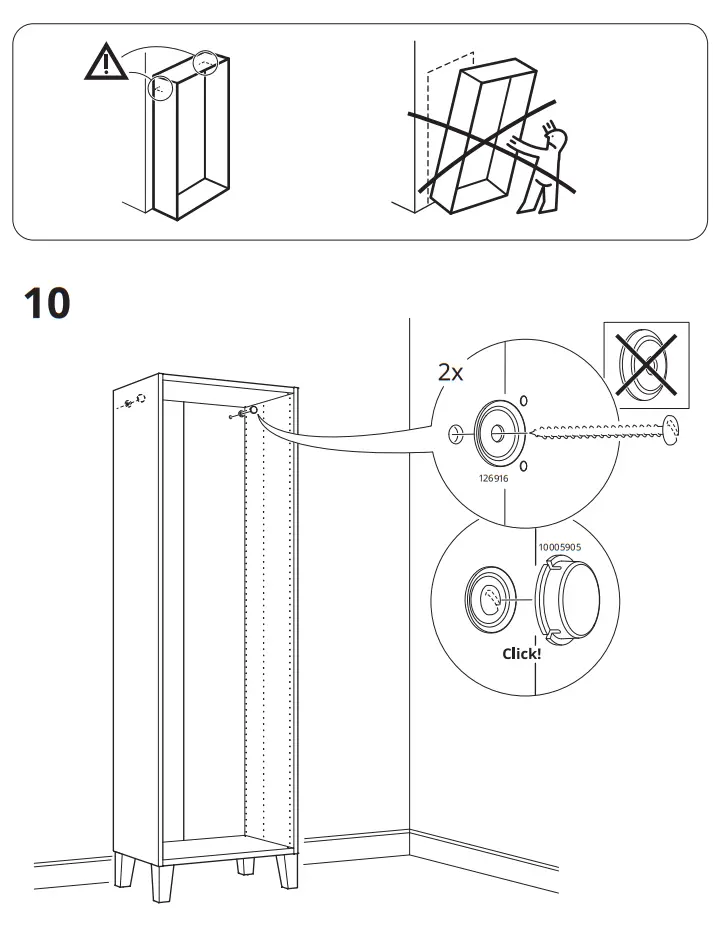 10

2x

126916

10005905

Click!