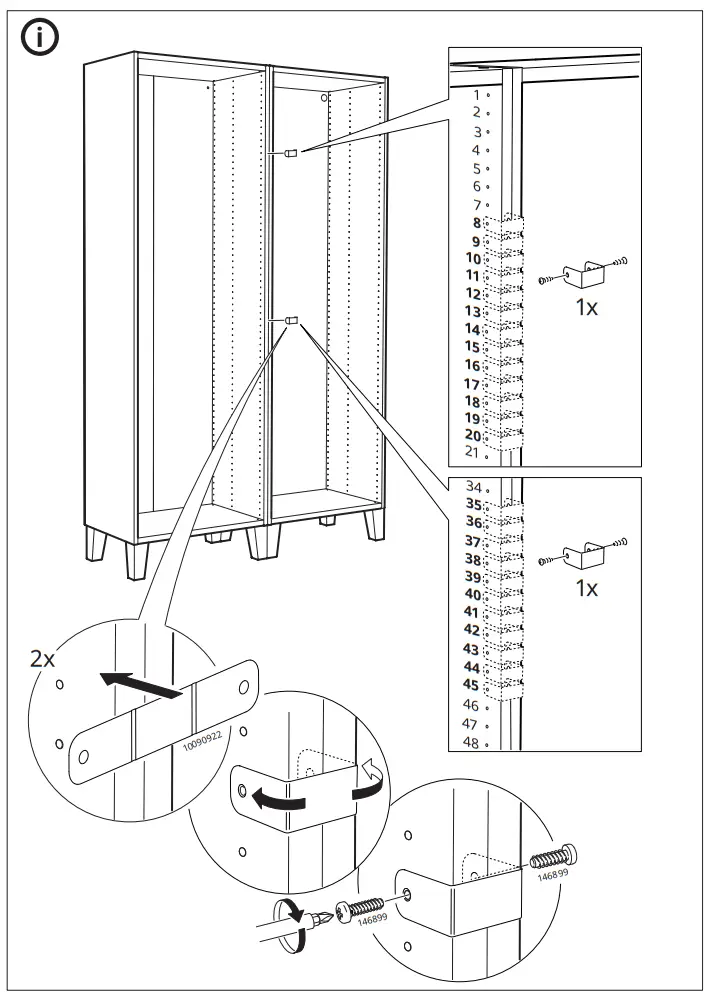 i

1
2
3
4
5
6
7
8
9
10
11
12
13
14
15
16
17
18
19
20
21

1x

34
35
36
37
38
39
40
41
42
43
44
45
46
47
48

1x

2x

10090922

146899

146899