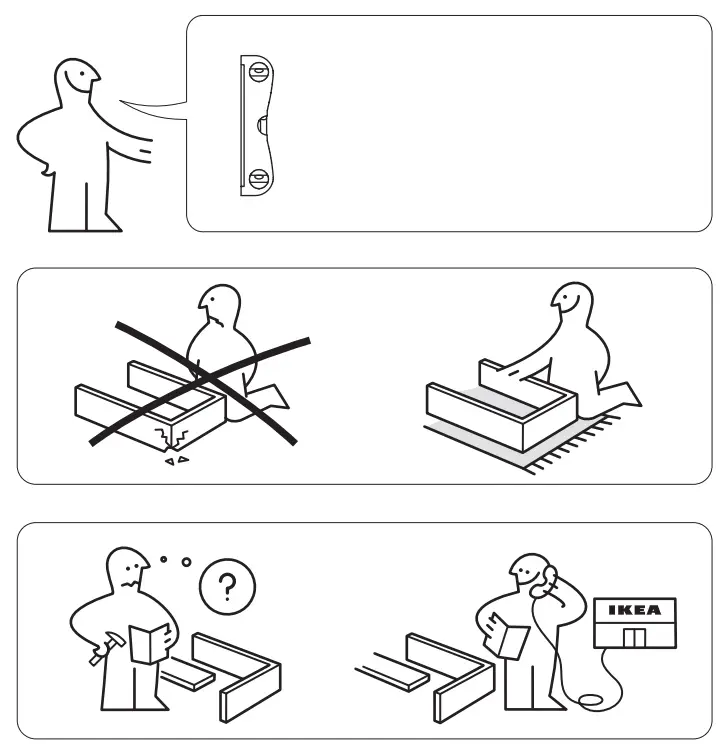 ?

IKEA