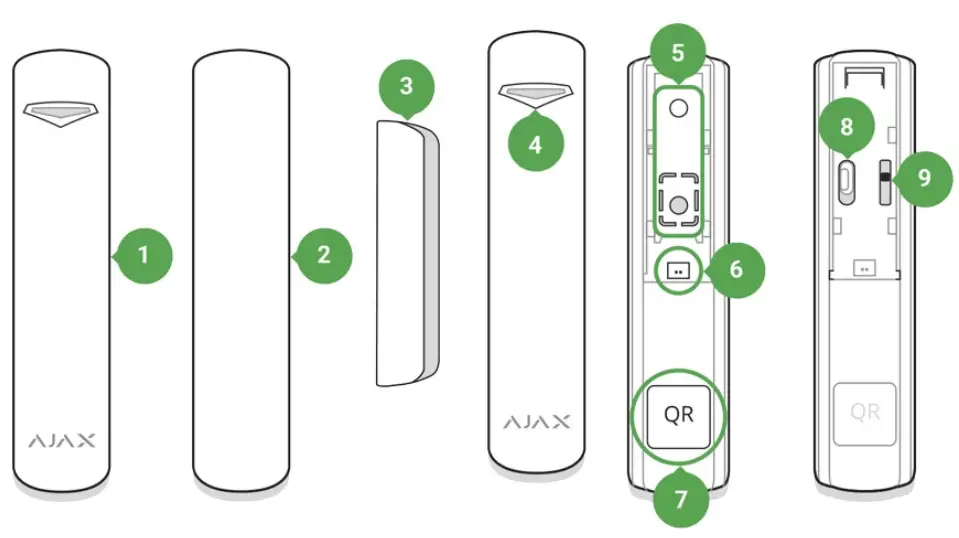 1
AJAX
2
3
4
AJAX
5
6
QR
7
8
9
QR