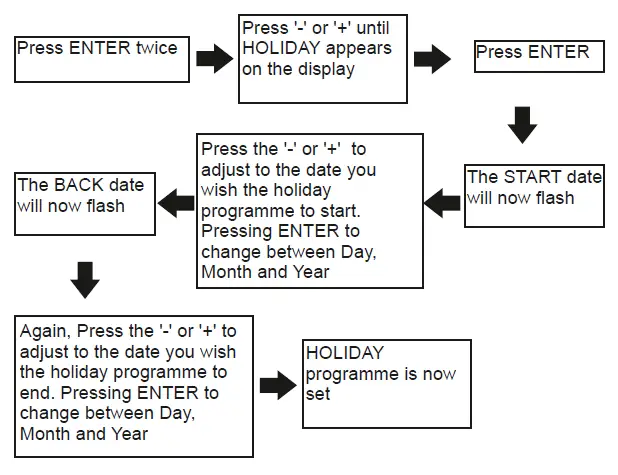 Press ENTER twice

Press '-' or '+' until HOLIDAY appears on the display

Press ENTER

The START date will now flash

Press the '-' or '+' to adjust to the date you wish the holiday programme to start. Pressing ENTER to change between Day, Month and Year

The BACK date will now flash

Again, Press the '-' or '+' to adjust to the date you wish the holiday programme to end. Pressing ENTER to change between Day, Month and Year

HOLIDAY programme is now set