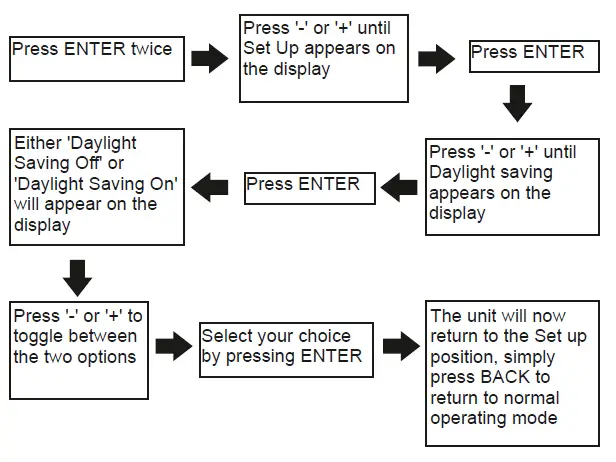 Press ENTER twice

Press '-' or '+' until Set Up appears on the display

Press ENTER

Press '-' or '+' until Daylight saving appears on the display

Press ENTER

Either 'Daylight Saving Off' or 'Daylight Saving On' will appear on the display

Press '-' or '+' to toggle between the two options

Select your choice by pressing ENTER

The unit will now return to the Set up position, simply press BACK to return to normal operating mode