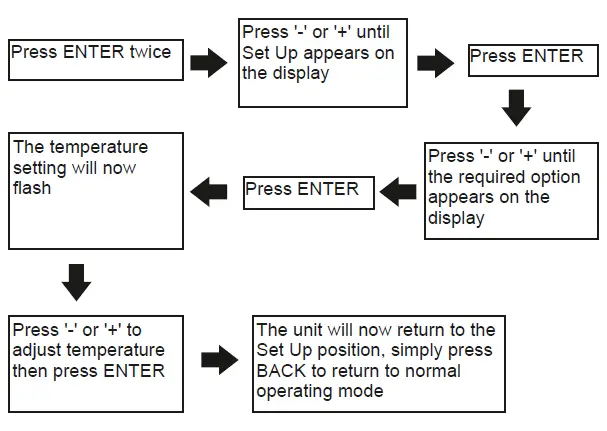 Press ENTER twice

Press '-' or '+' until Set Up appears on the display

Press ENTER

Press '-' or '+' until the required option appears on the display

Press ENTER

The temperature setting will now flash

Press '-' or '+' to adjust temperature then press ENTER

The unit will now return to the Set Up position, simply press BACK to return to normal operating mode