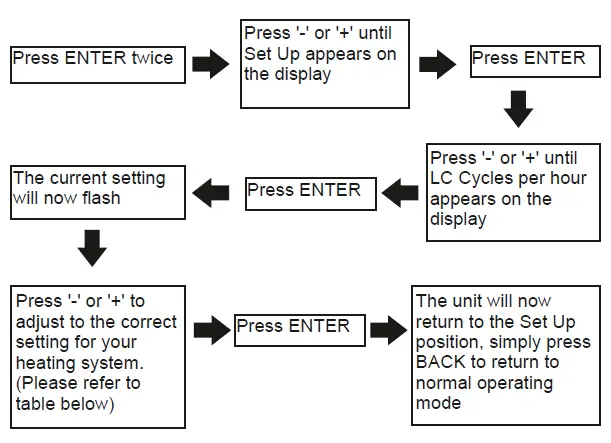 Press ENTER twice

Press '-' or '+' until Set Up appears on the display

Press ENTER

Press '-' or '+' until LC Cycles per hour appears on the display

Press ENTER

The current setting will now flash

Press '-' or '+' to adjust to the correct setting for your heating system. (Please refer to table below)

Press ENTER

The unit will now return to the Set Up position, simply press BACK to return to normal operating mode