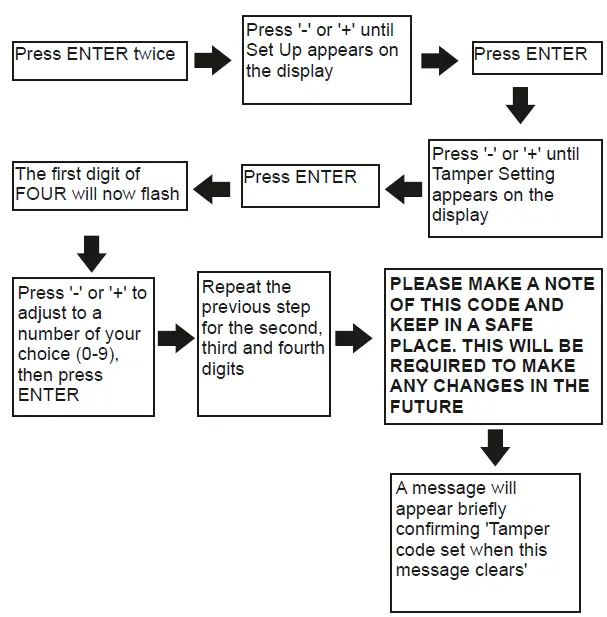 Press ENTER twice

Press '-' or '+' until Set Up appears on the display

Press ENTER

Press '-' or '+' until Tamper Setting appears on the display

Press ENTER

The first digit of FOUR will now flash

Press '-' or '+' to adjust to a number of your choice (0-9), then press ENTER

Repeat the previous step for the second, third and fourth digits

PLEASE MAKE A NOTE OF THIS CODE AND KEEP IN A SAFE PLACE. THIS WILL BE REQUIRED TO MAKE ANY CHANGES IN THE FUTURE

A message will appear briefly confirming 'Tamper code set when this message clears'