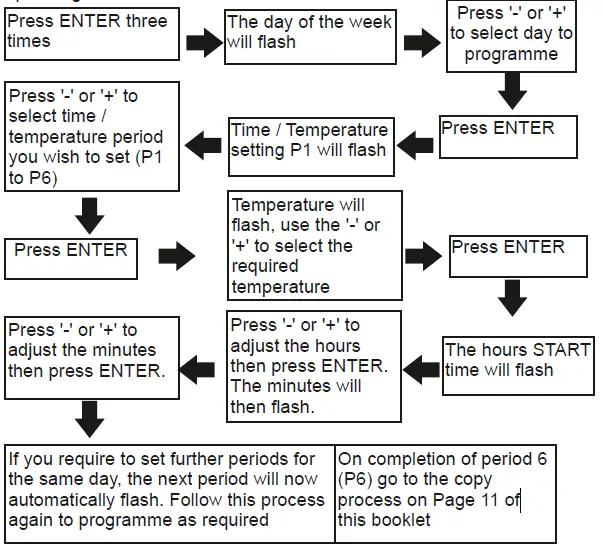 Press ENTER three times

The day of the week will flash

Press '-' or '+' to select day to programme

Press ENTER

Time / Temperature setting P1 will flash

Press '-' or '+' to select time / temperature period you wish to set (P1 to P6)

Press ENTER

Temperature will flash, use the '-' or '+' to select the required temperature

Press ENTER

The hours START time will flash

Press '-' or '+' to adjust the hours then press ENTER. The minutes will then flash.

Press '-' or '+' to adjust the minutes then press ENTER.

If you require to set further periods for the same day, the next period will now automatically flash. Follow this process again to programme as required

On completion of period 6 (P6) go to the copy process on Page 11 of this booklet