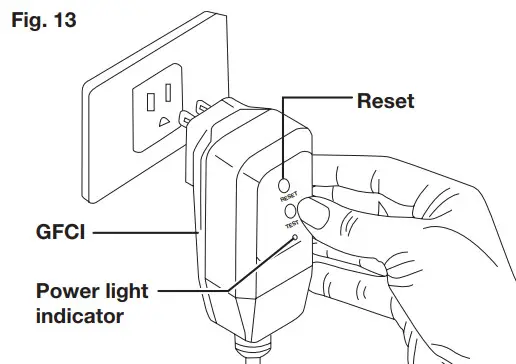 Fig. 13

Reset

RESET

TEST

GFCI

Power light indicator