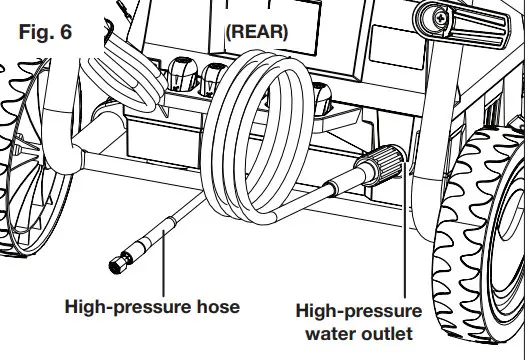 Fig. 6

(REAR)

High-pressure hose

High-pressure water outlet