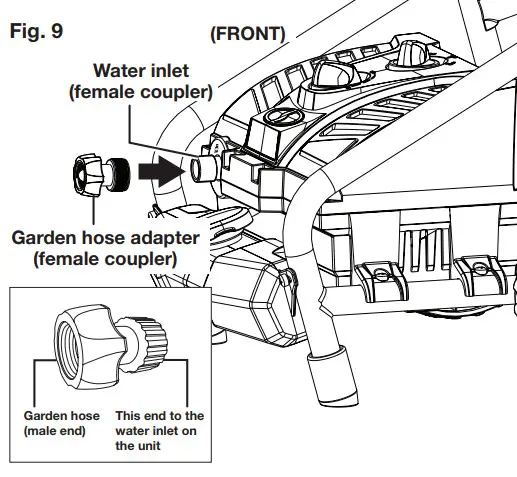 Fig. 9

(FRONT)

Water inlet
(female coupler)

Garden hose adapter
(female coupler)

Garden hose
(male end)

This end to the
water inlet on
the unit