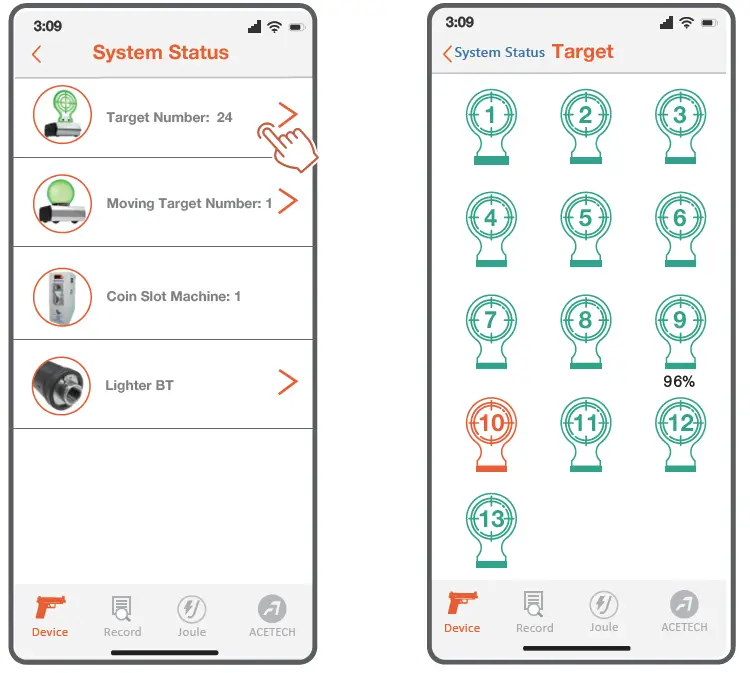 3:09

System Status

Target Number: 24

Moving Target Number: 1

Coin Slot Machine: 1

Lighter BT

Device Record Joule ACETECH

3:09

System Status Target

1 2 3

4 5 6

7 8 9

96%

10 11 12

13

Device Record Joule ACETECH