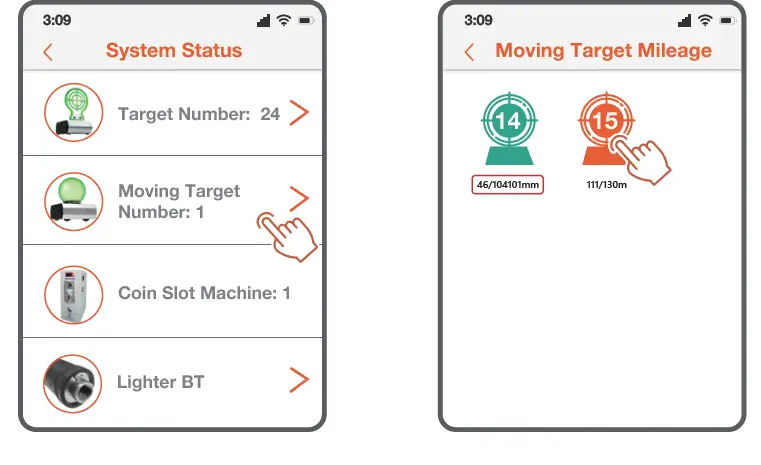 3:09

System Status

Target Number: 24

Moving Target Number: 1

Coin Slot Machine: 1

Lighter BT

3:09

Moving Target Mileage

14

46/104101mm

15

111/130m